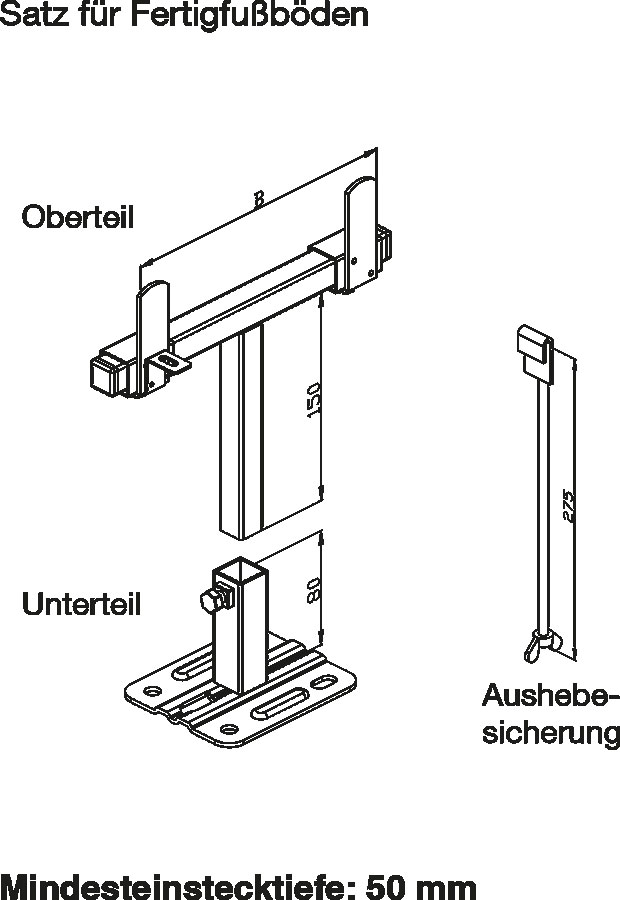 Satz für Fertigfußböden

Oberteil

B

150

Unterteil

80

275

Aushebesicherung

Mindesteinstecktiefe: 50 mm